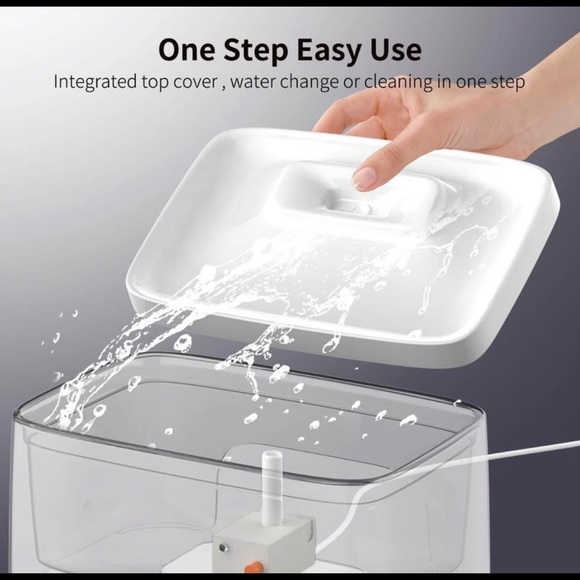 One Step Easy Use

Integrated top cover , water change or cleaning in one step